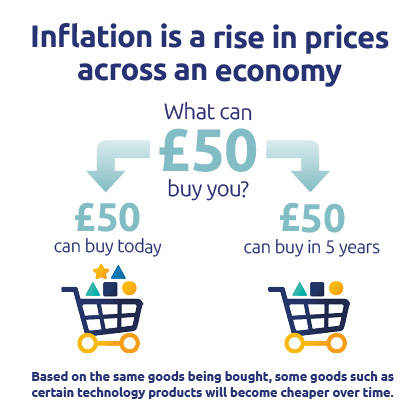 Inflation is a rise in prices across an economy

What can £50 buy you?

£50 can buy today

£50 can buy in 5 years

Based on the same goods being bought, some goods such as certain technology products will become cheaper over time.