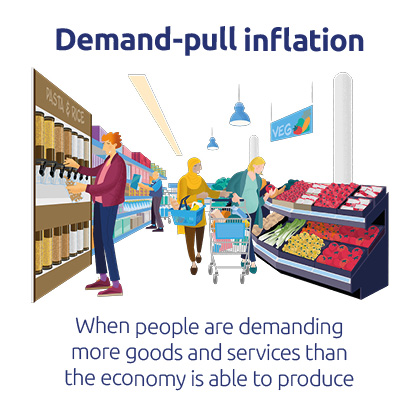 Demand-pull inflation

PASTA & RICE

VEG

When people are demanding more goods and services than the economy is able to produce