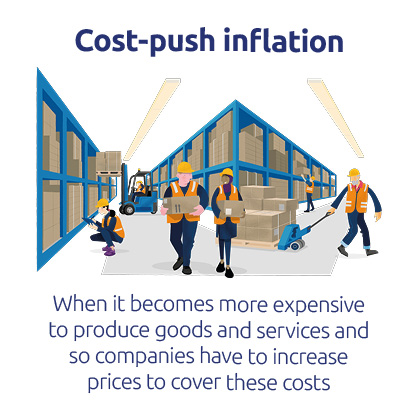 Cost-push inflation

When it becomes more expensive to produce goods and services and so companies have to increase prices to cover these costs